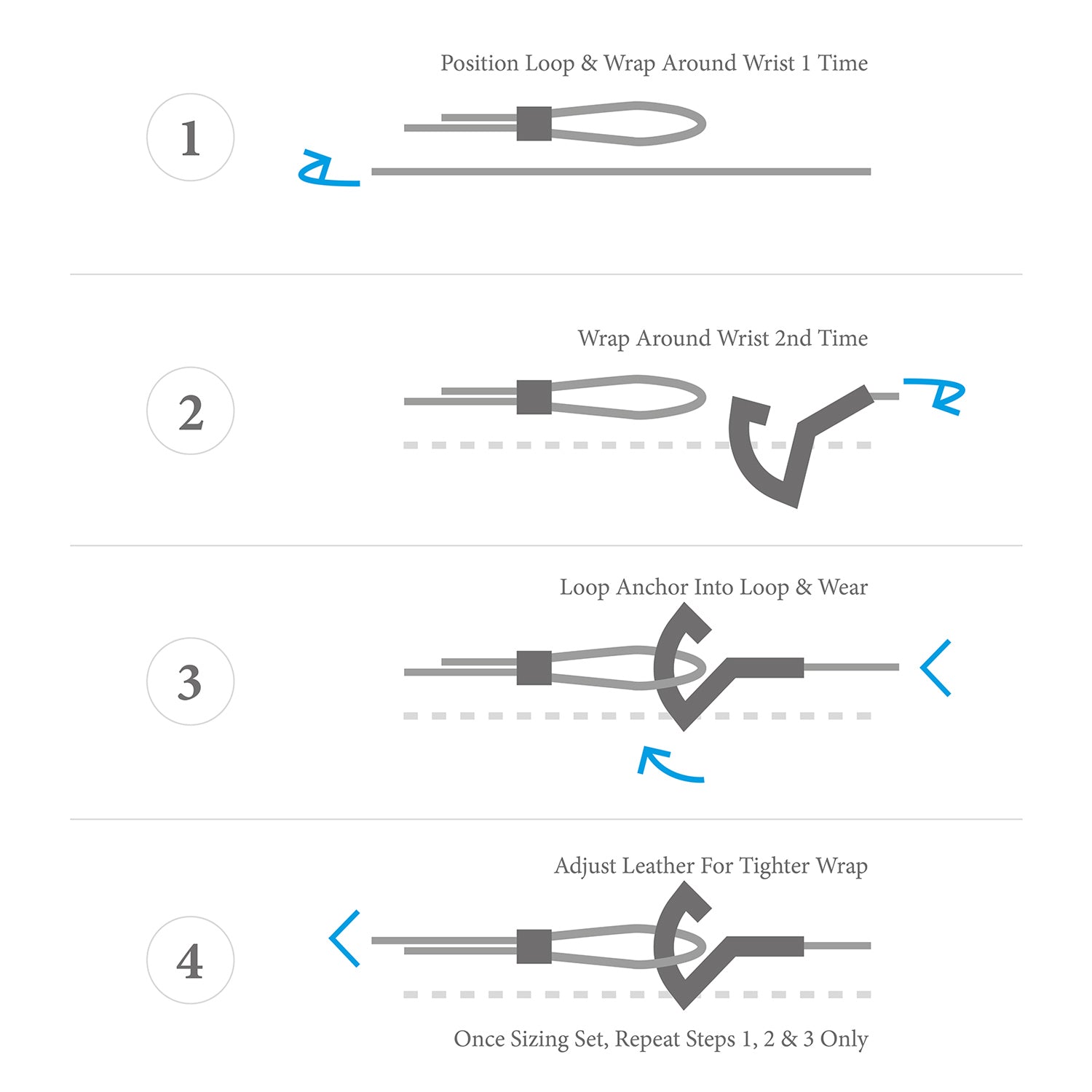 Position Loop & Wrap Around Wrist 1 Time

1

Wrap Around Wrist 2nd Time

2

Loop Anchor Into Loop & Wear

3

Adjust Leather For Tighter Wrap

4

Once Sizing Set, Repeat Steps 1, 2 & 3 Only