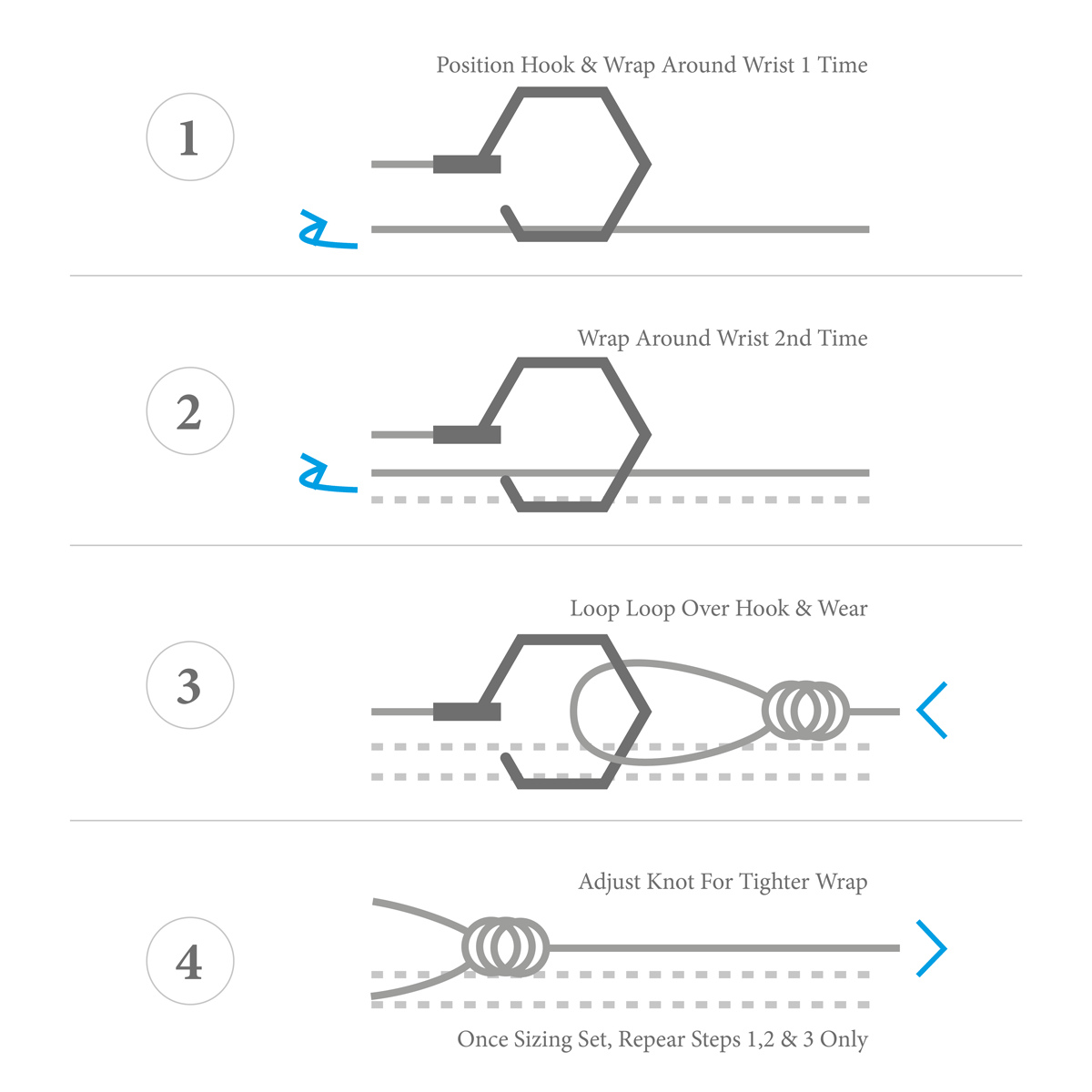 1

Position Hook & Wrap Around Wrist 1 Time

2

Wrap Around Wrist 2nd Time

3

Loop Loop Over Hook & Wear

4

Adjust Knot For Tighter Wrap

Once Sizing Set, Repear Steps 1,2 & 3 Only